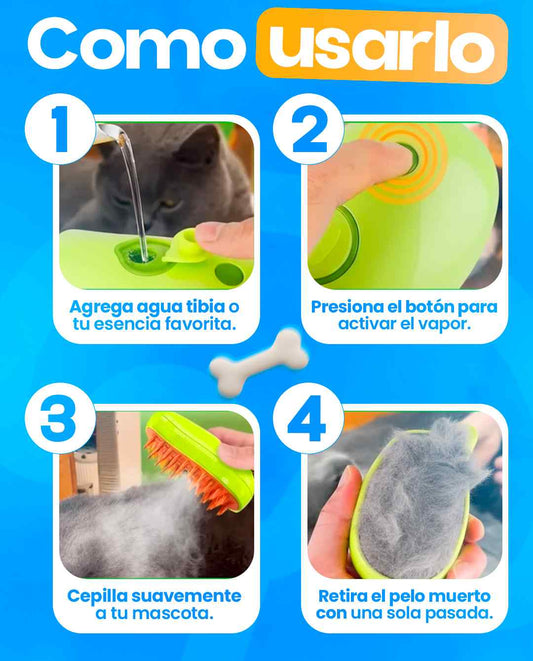 Como usarlo

1

Agrega agua tibia o tu esencia favorita.

2

Presiona el botón para activar el vapor.

3

Cepilla suavemente a tu mascota.

4

Retira el pelo muerto con una sola pasada.