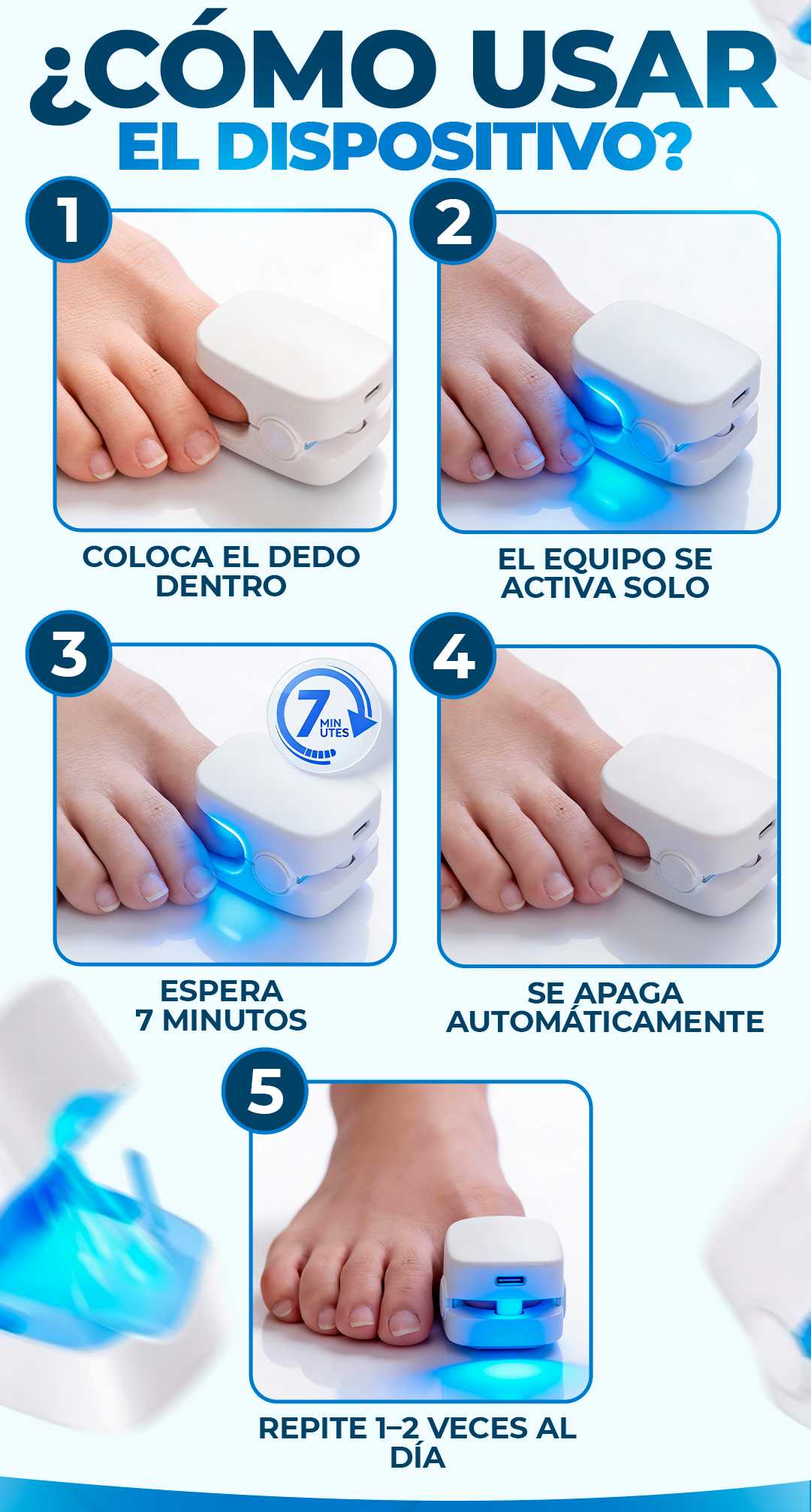 ¿CÓMO USAR EL DISPOSITIVO?

1

COLOCA EL DEDO DENTRO

2

EL EQUIPO SE ACTIVA SOLO

3

7 MIN UTES

ESPERA 7 MINUTOS

4

SE APAGA AUTOMÁTICAMENTE

5

REPITE 1–2 VECES AL DÍA